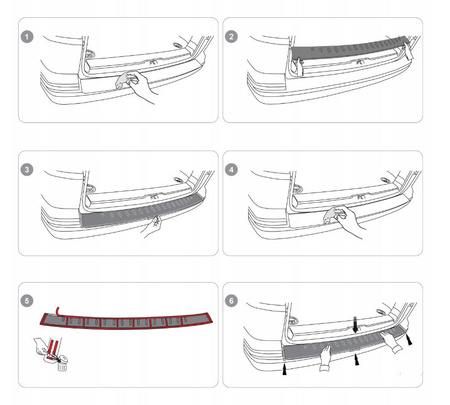 1

2

3

4

5

6